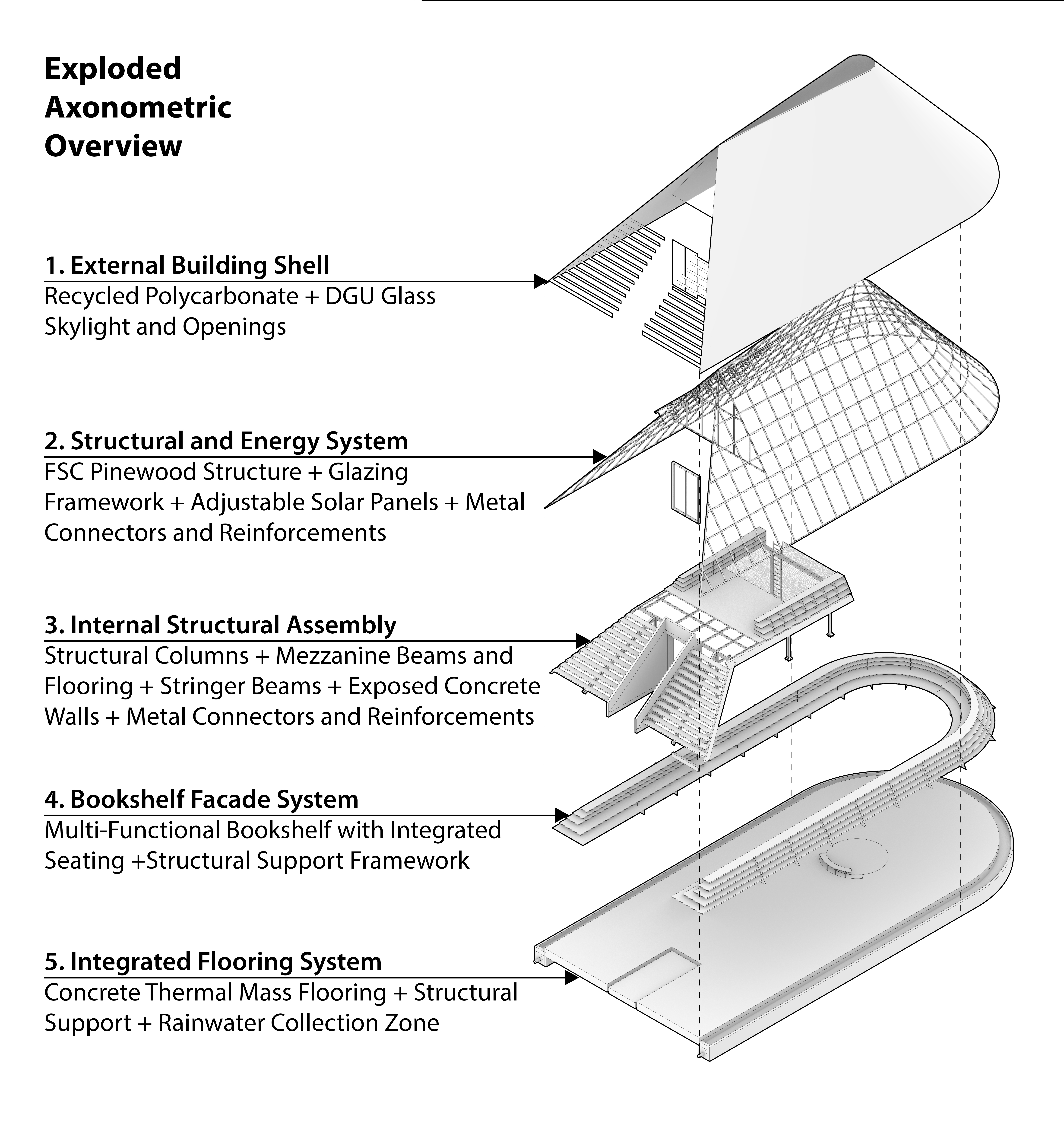 Exploded Axonometric Overview

1. External Building Shell
Recycled Polycarbonate + DGU Glass Skylight and Openings

2. Structural and Energy System
FSC Pinewood Structure + Glazing Framework + Adjustable Solar Panels + Metal Connectors and Reinforcements

3. Internal Structural Assembly
Structural Columns + Mezzanine Beams and Flooring + Stringer Beams + Exposed Concrete Walls + Metal Connectors and Reinforcements

4. Bookshelf Facade System
Multi-Functional Bookshelf with Integrated Seating +Structural Support Framework

5. Integrated Flooring System
Concrete Thermal Mass Flooring + Structural Support + Rainwater Collection Zone